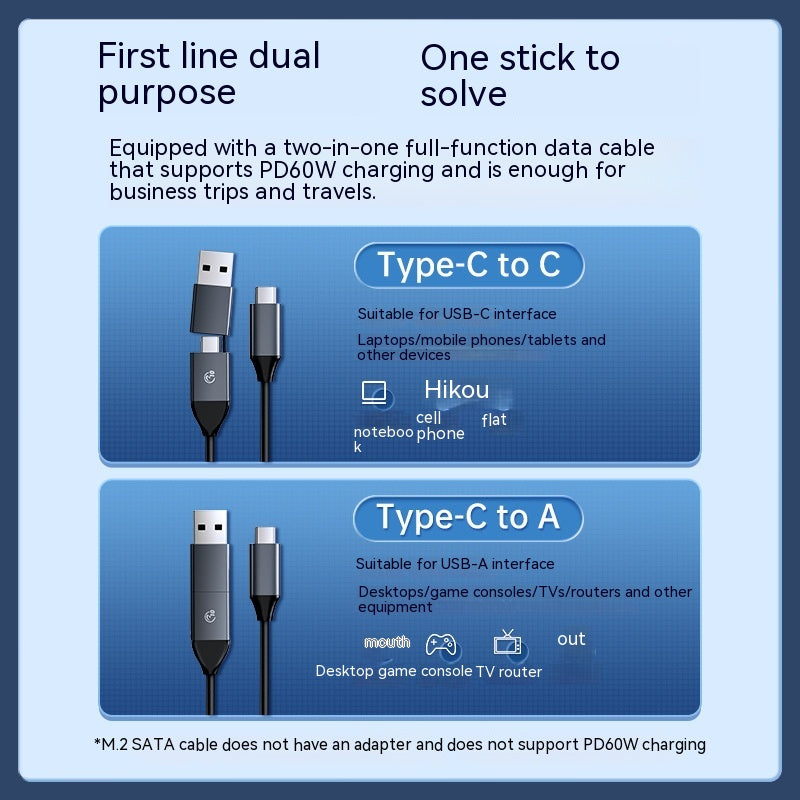 First line dual purpose

One stick to solve

Equipped with a two-in-one full-function data cable that supports PD60W charging and is enough for business trips and travels.

Type-C to C

Suitable for USB-C interface

Laptops/mobile phones/tablets and other devices

Hikou

notebook

cell phone

flat

Type-C to A

Suitable for USB-A interface

Desktops/game consoles/TVs/routers and other equipment

mouth

out

Desktop game console TV router

*M.2 SATA cable does not have an adapter and does not support PD60W charging