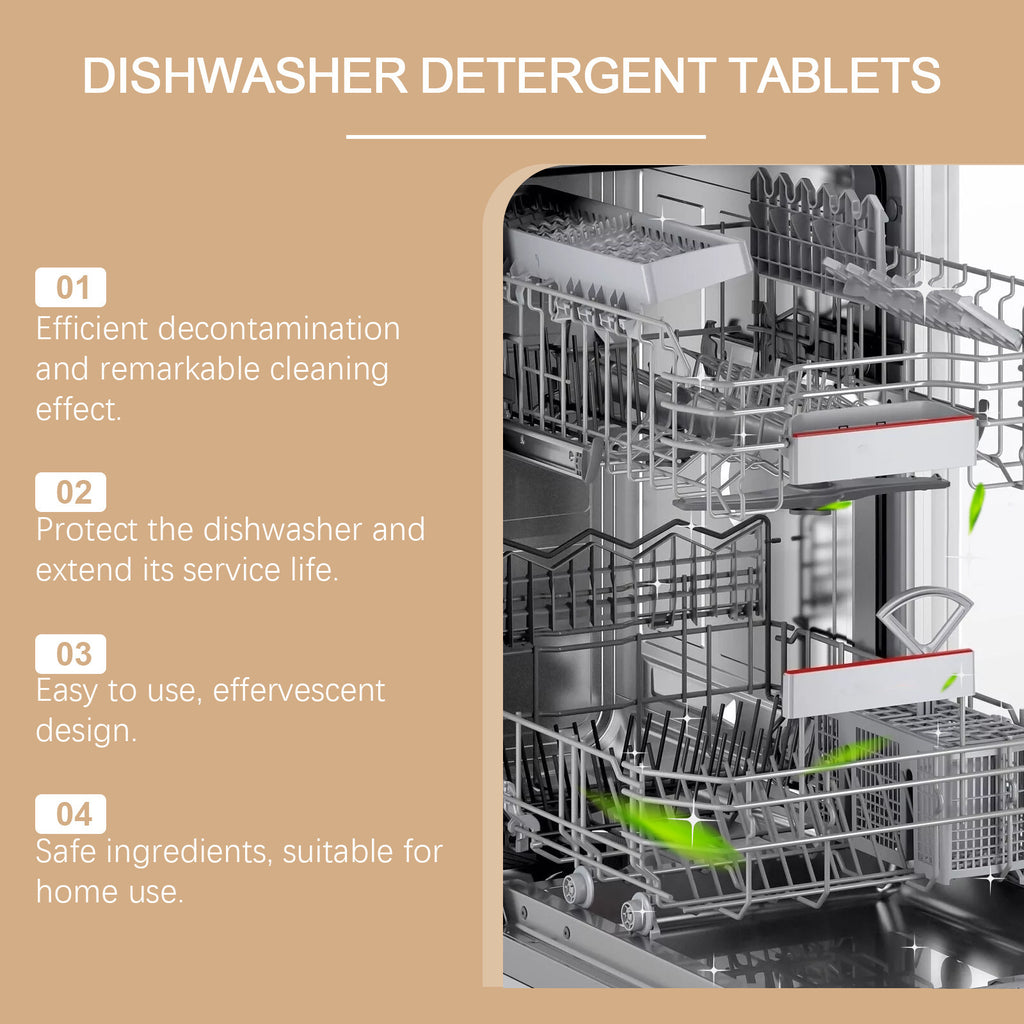 DISHWASHER DETERGENT TABLETS

01
Efficient decontamination and remarkable cleaning effect.

02
Protect the dishwasher and extend its service life.

03
Easy to use, effervescent design.

04
Safe ingredients, suitable for home use.