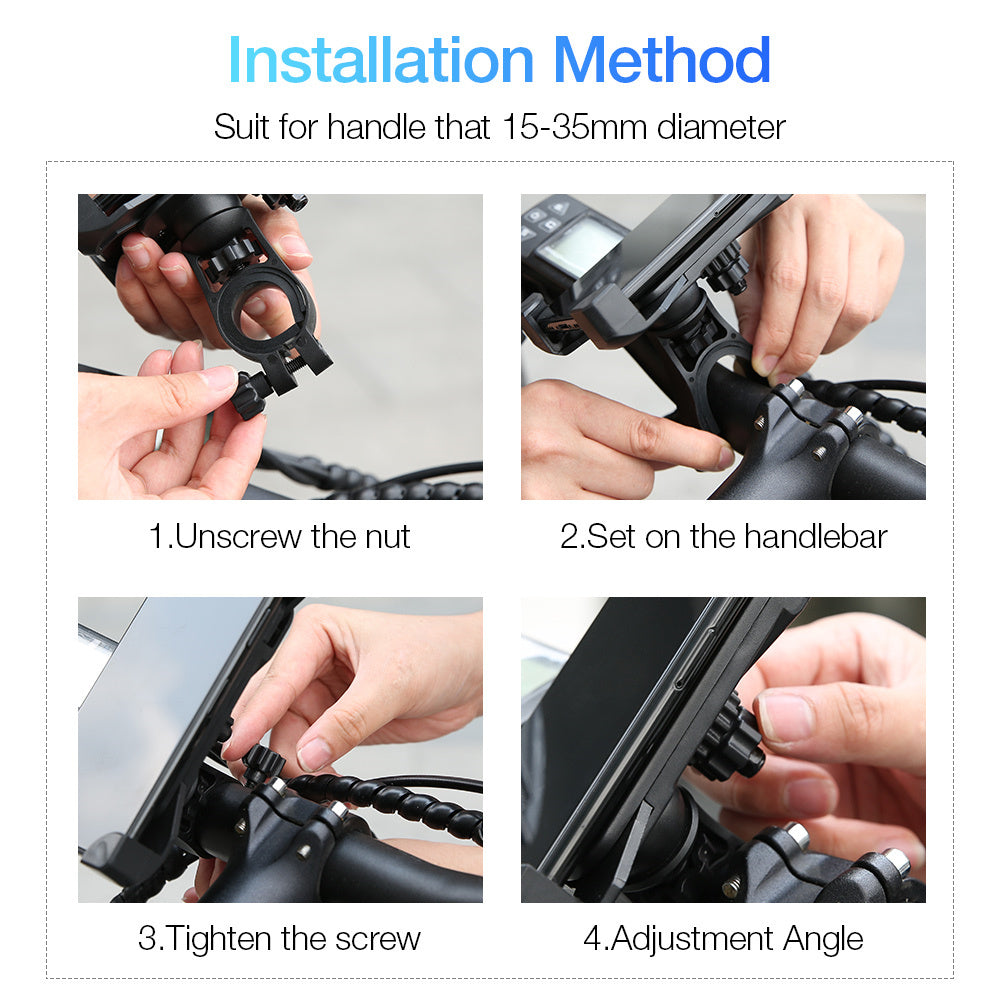 Installation Method

Suit for handle that 15-35mm diameter

1.Unscrew the nut

2.Set on the handlebar

3.Tighten the screw

4.Adjustment Angle