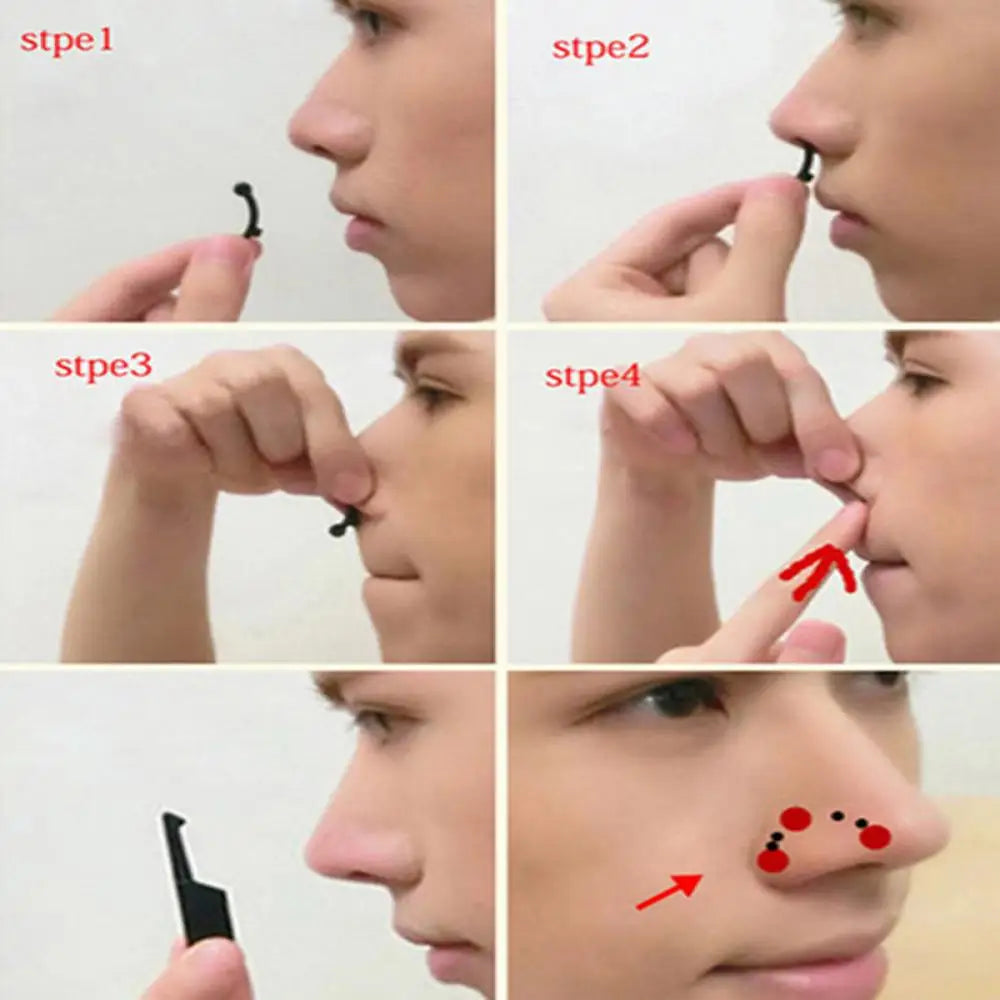 stpe1

stpe2

stpe3

stpe4