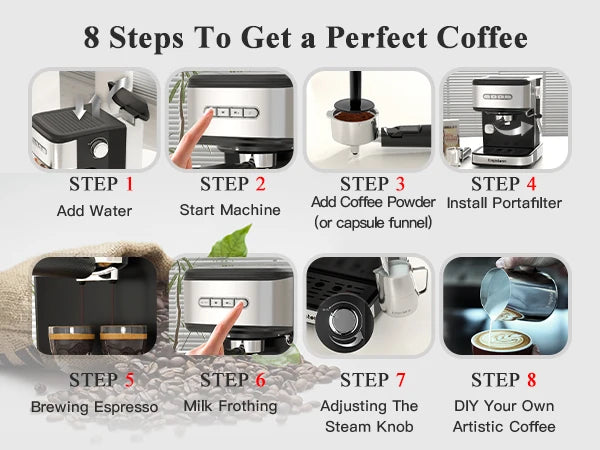 8 Steps To Get a Perfect Coffee

STEP 1
Add Water

STEP 2
Start Machine

STEP 3
Add Coffee Powder
(or capsule funnel)

STEP 4
Install Portafilter

STEP 5
Brewing Espresso

STEP 6
Milk Frothing

STEP 7
Adjusting The Steam Knob

STEP 8
DIY Your Own Artistic Coffee