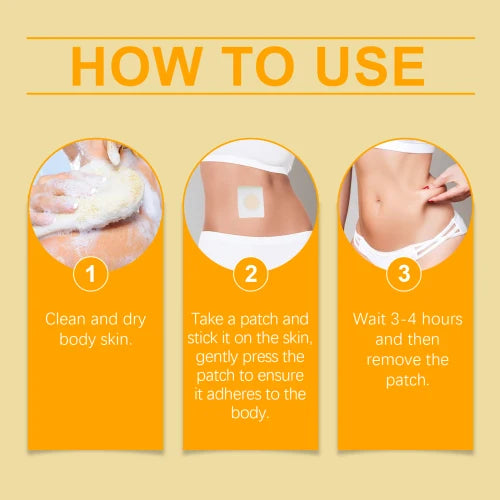 HOW TO USE

1

Clean and dry body skin.

2

Take a patch and stick it on the skin, gently press the patch to ensure it adheres to the body.

3

Wait 3-4 hours and then remove the patch.