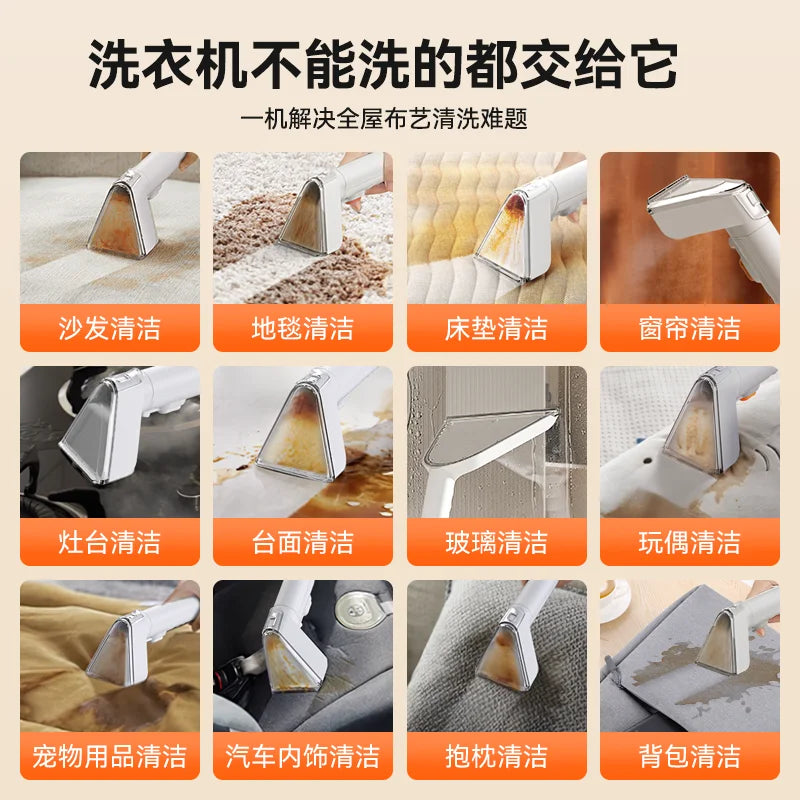 洗衣机不能洗的都交给它

一机解决全屋布艺清洗难题

沙发清洁

地毯清洁

床垫清洁

窗帘清洁

灶台清洁

台面清洁

玻璃清洁

玩偶清洁

宠物用品清洁

汽车内饰清洁

抱枕清洁

背包清洁