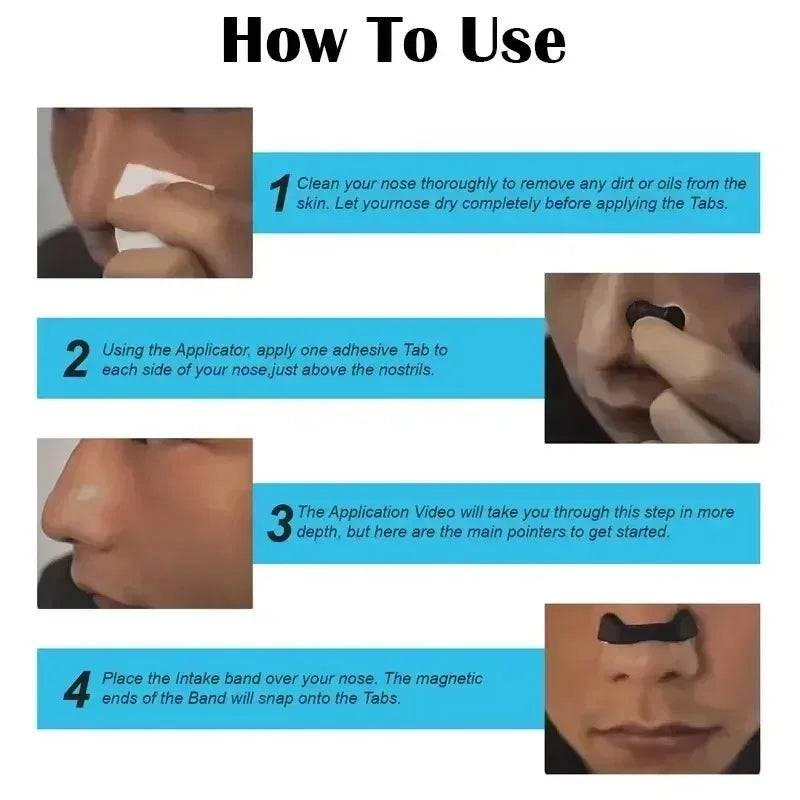 How To Use

1 Clean your nose thoroughly to remove any dirt or oils from the skin. Let yournose dry completely before applying the Tabs.

2 Using the Applicator, apply one adhesive Tab to each side of your nose,just above the nostrils.

3 The Application Video will take you through this step in more depth, but here are the main pointers to get started.

4 Place the Intake band over your nose. The magnetic ends of the Band will snap onto the Tabs.