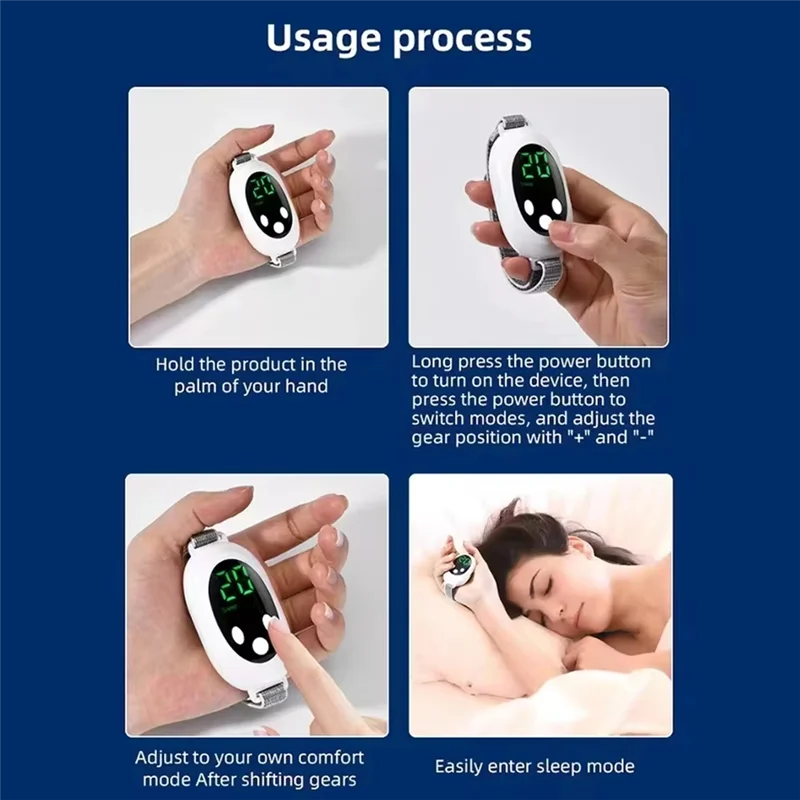 Usage process

20

Hold the product in the palm of your hand

20

Long press the power button to turn on the device, then press the power button to switch modes, and adjust the gear position with "+" and "-"

20

Adjust to your own comfort mode After shifting gears

Easily enter sleep mode