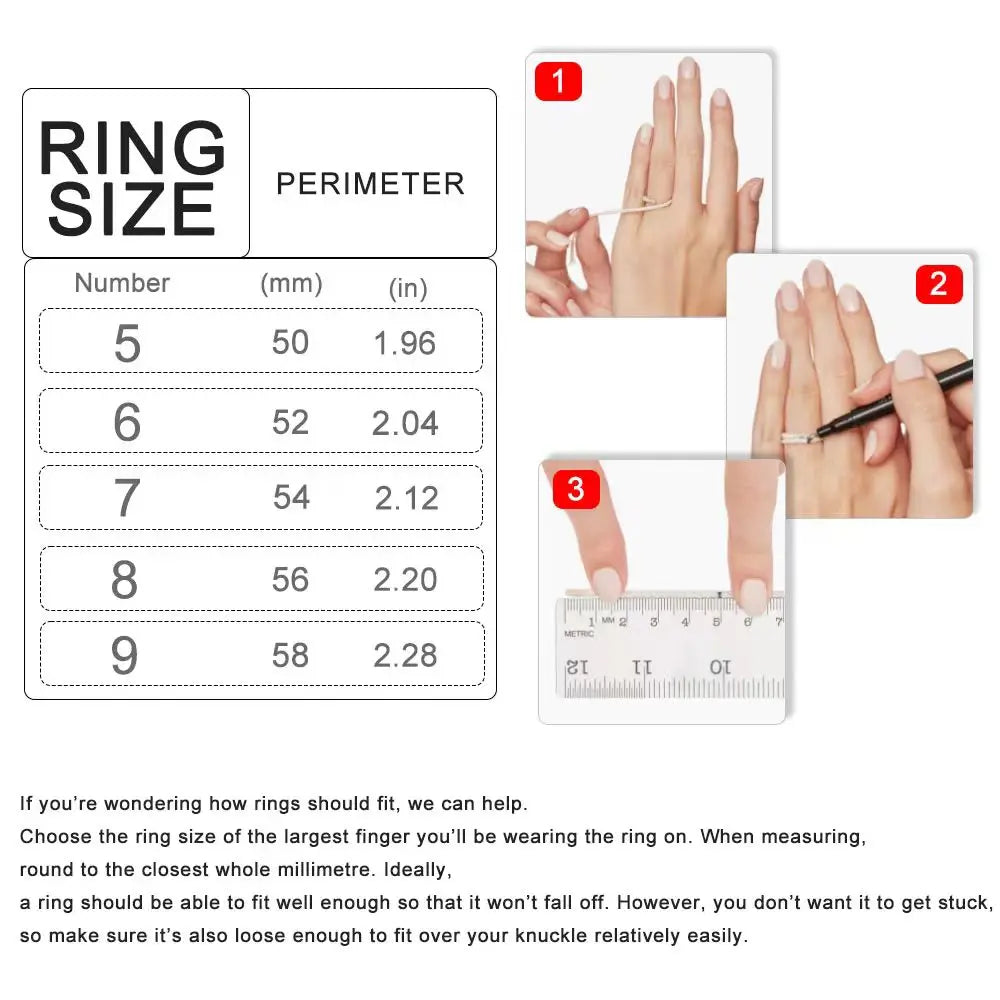 RING SIZE

PERIMETER

| Number | (mm) | (in) |
|---|---|---|
| 5 | 50 | 1.96 |
| 6 | 52 | 2.04 |
| 7 | 54 | 2.12 |
| 8 | 56 | 2.20 |
| 9 | 58 | 2.28 |

1

2

3

1 MM 2 3 4 5 6 7
METRIC
12 11 10

If you're wondering how rings should fit, we can help.
Choose the ring size of the largest finger you'll be wearing the ring on. When measuring, round to the closest whole millimetre. Ideally, a ring should be able to fit well enough so that it won't fall off. However, you don't want it to get stuck, so make sure it's also loose enough to fit over your knuckle relatively easily.