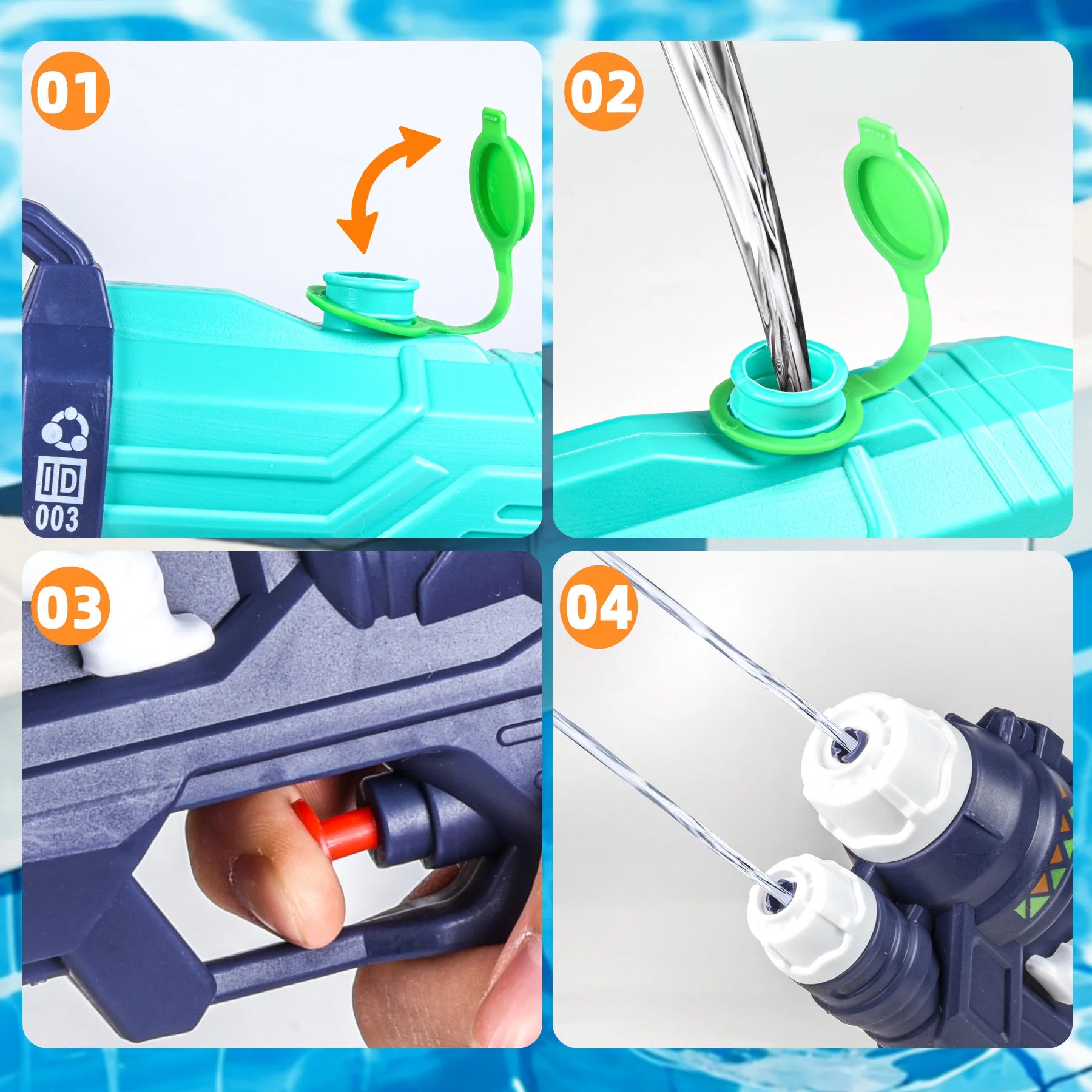 01

ID
003

02

03

04