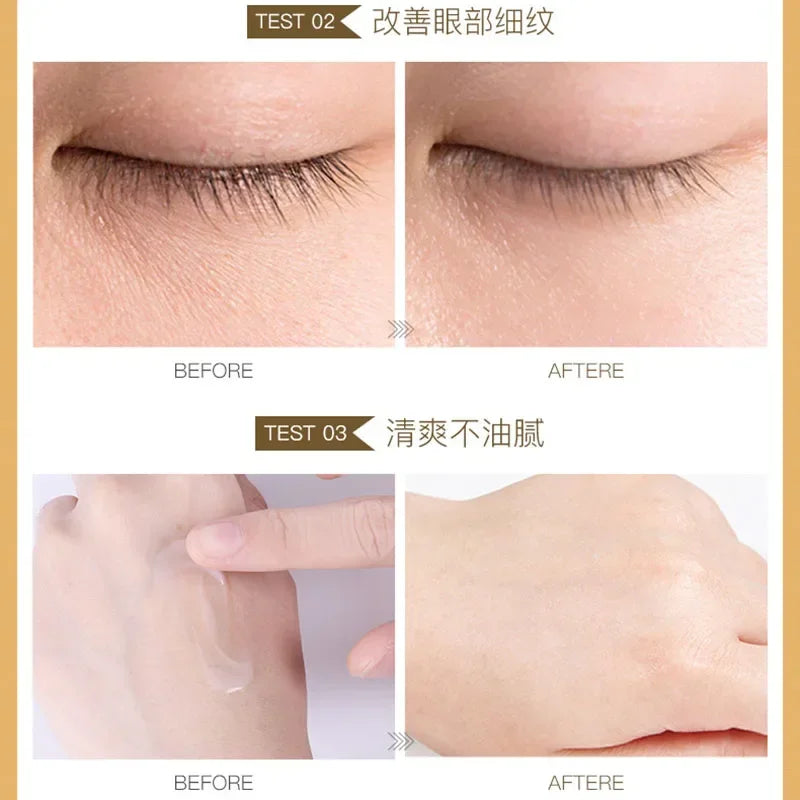 TEST 02 改善眼部细纹

BEFORE

AFTERE

TEST 03 清爽不油腻

BEFORE

AFTERE