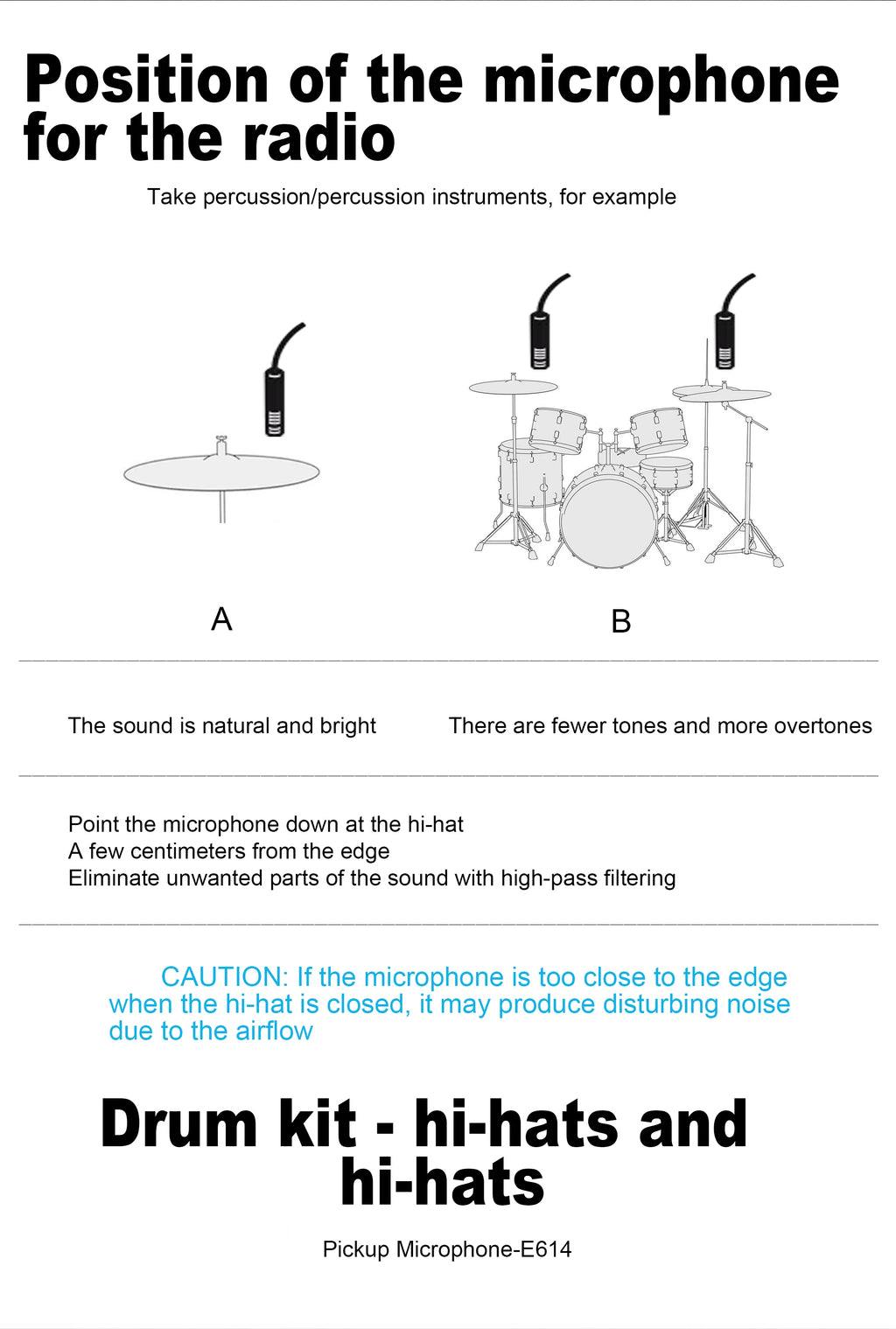 Position of the microphone for the radio

Take percussion/percussion instruments, for example

A

B

The sound is natural and bright

There are fewer tones and more overtones

Point the microphone down at the hi-hat
A few centimeters from the edge
Eliminate unwanted parts of the sound with high-pass filtering

CAUTION: If the microphone is too close to the edge when the hi-hat is closed, it may produce disturbing noise due to the airflow

Drum kit - hi-hats and hi-hats

Pickup Microphone-E614