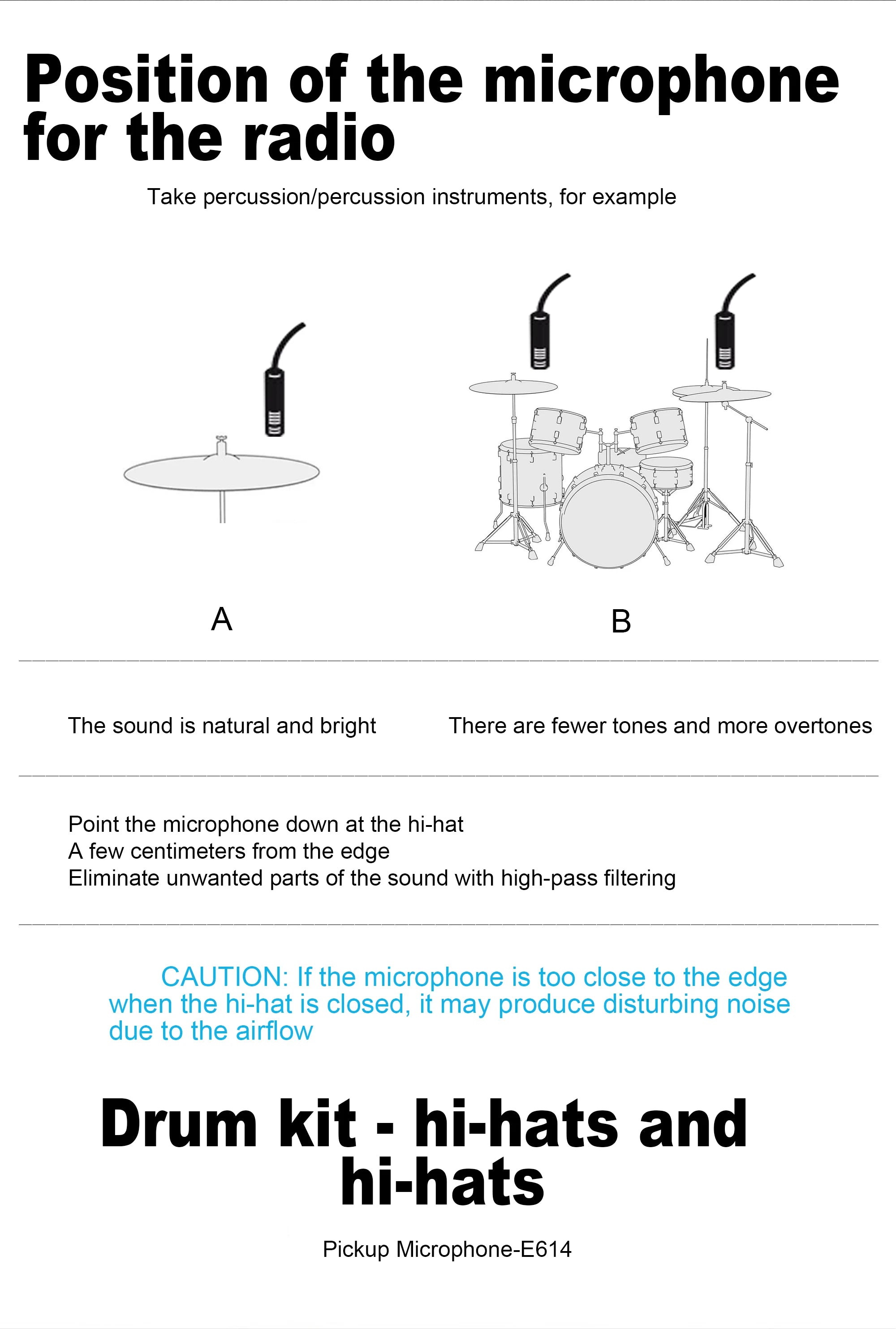 Position of the microphone for the radio

Take percussion/percussion instruments, for example

A

B

The sound is natural and bright

There are fewer tones and more overtones

Point the microphone down at the hi-hat
A few centimeters from the edge
Eliminate unwanted parts of the sound with high-pass filtering

CAUTION: If the microphone is too close to the edge when the hi-hat is closed, it may produce disturbing noise due to the airflow

Drum kit - hi-hats and hi-hats

Pickup Microphone-E614