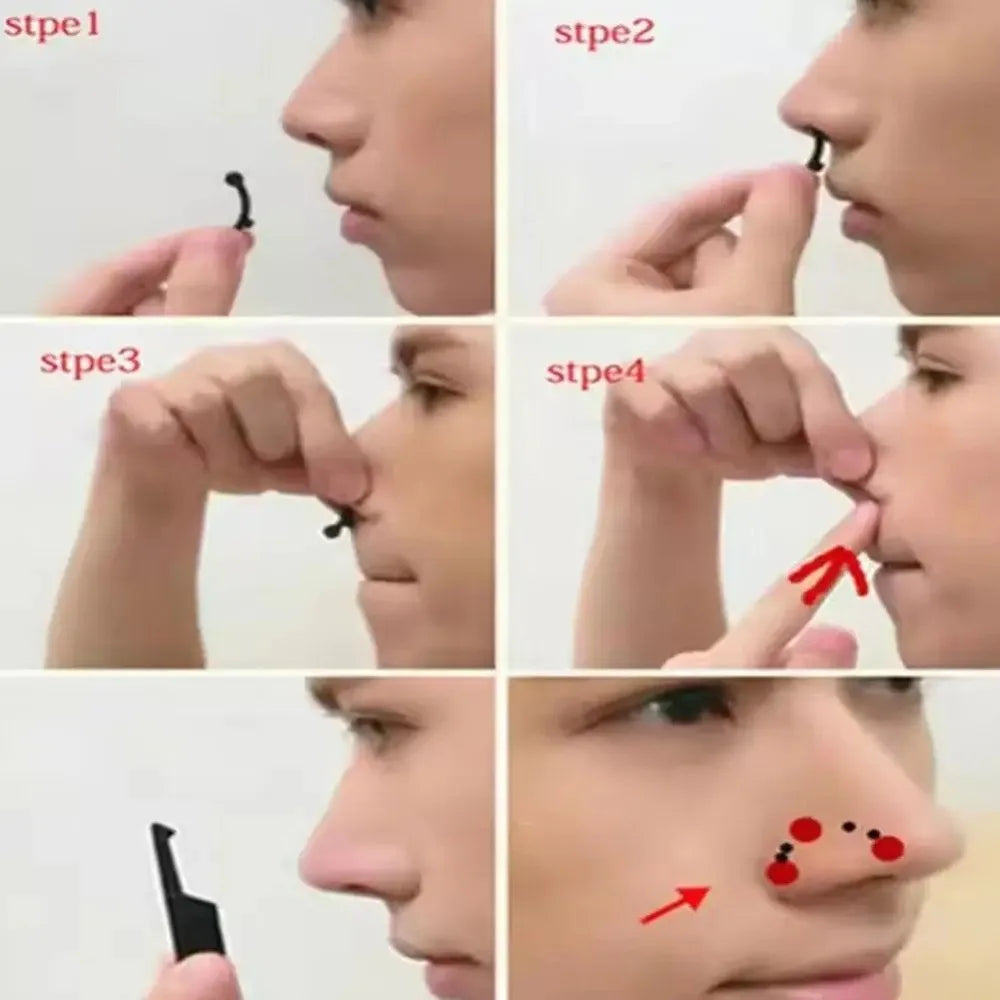 stpe1

stpe2

stpe3

stpe4