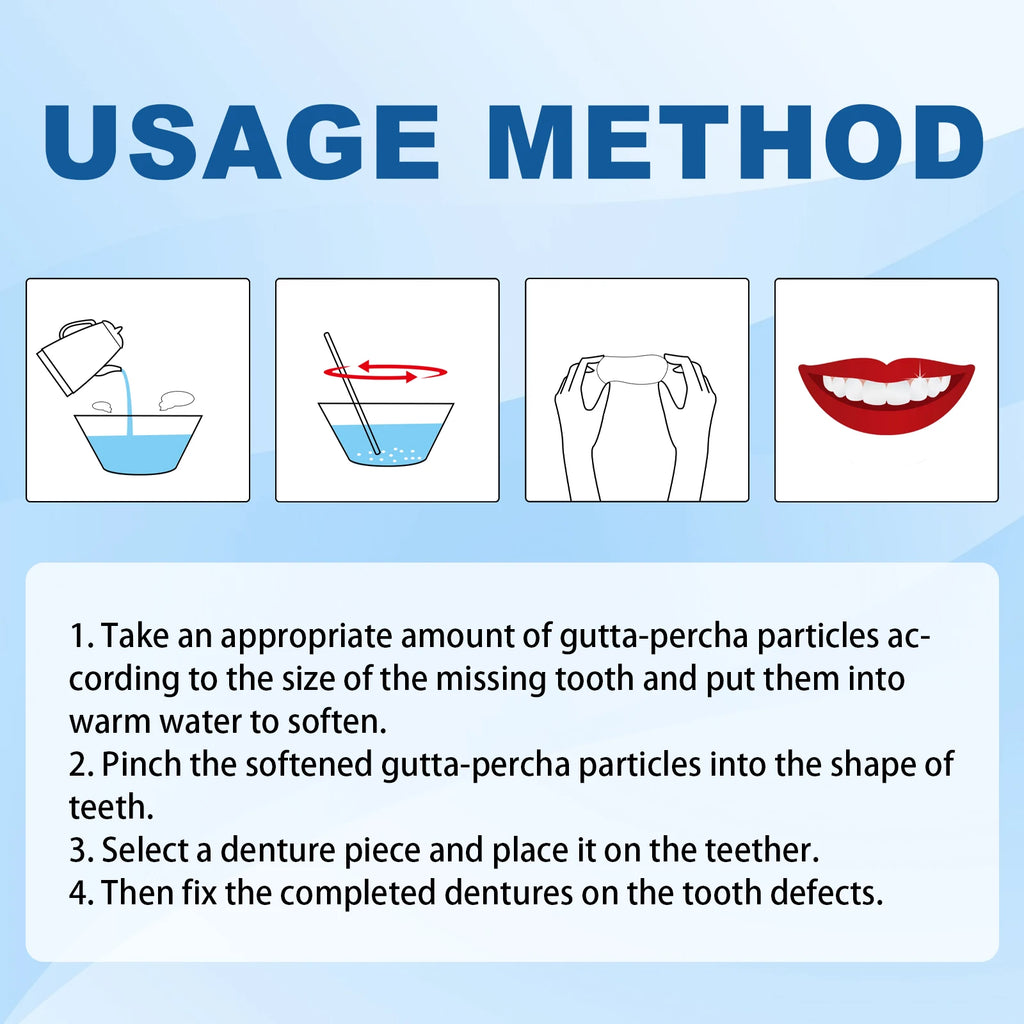 USAGE METHOD

1. Take an appropriate amount of gutta-percha particles according to the size of the missing tooth and put them into warm water to soften.
2. Pinch the softened gutta-percha particles into the shape of teeth.
3. Select a denture piece and place it on the teether.
4. Then fix the completed dentures on the tooth defects.