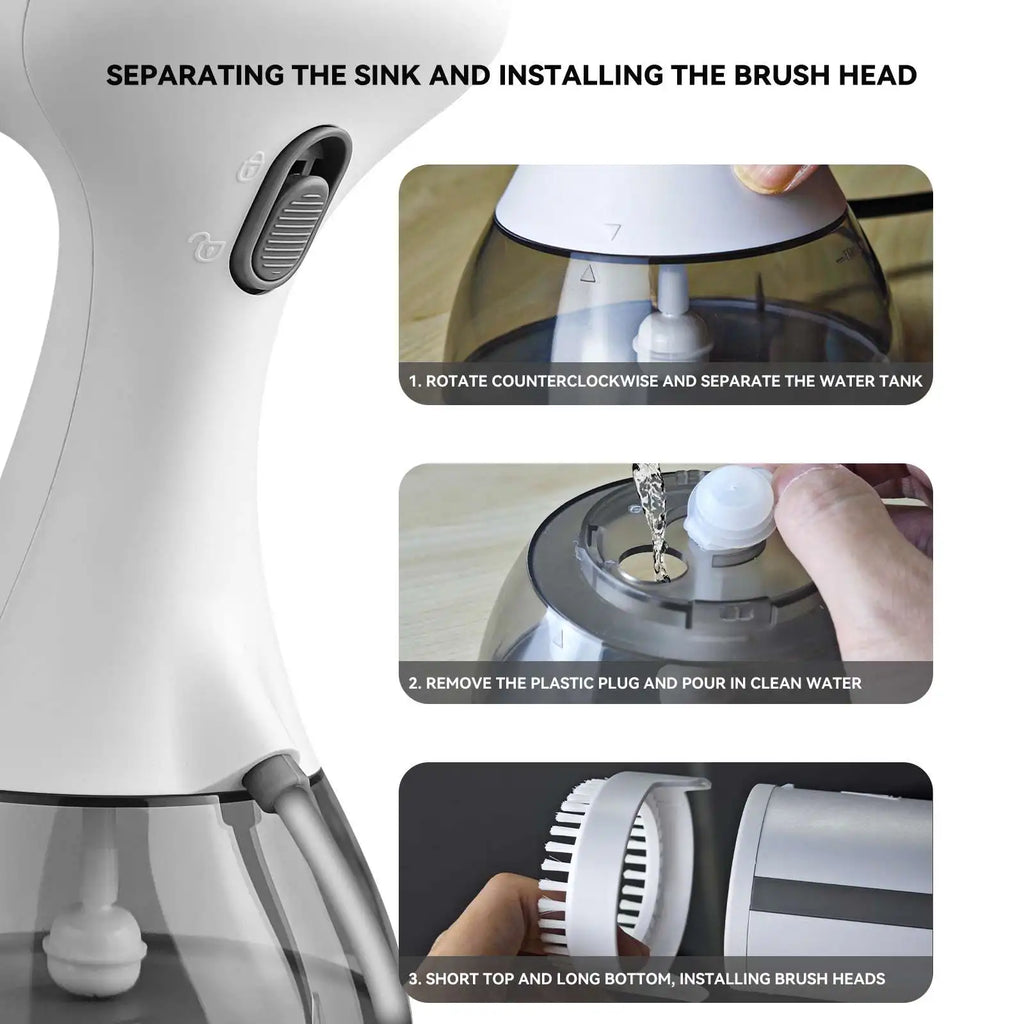 SEPARATING THE SINK AND INSTALLING THE BRUSH HEAD

1. ROTATE COUNTERCLOCKWISE AND SEPARATE THE WATER TANK

2. REMOVE THE PLASTIC PLUG AND POUR IN CLEAN WATER

3. SHORT TOP AND LONG BOTTOM, INSTALLING BRUSH HEADS