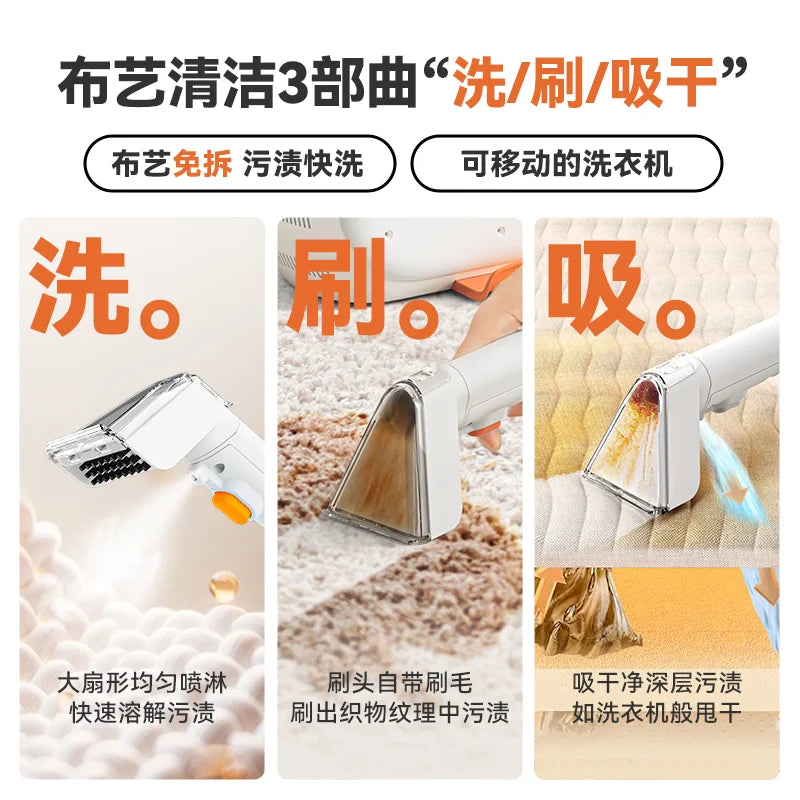 布艺清洁3部曲“洗/刷/吸干”

布艺免拆 污渍快洗

可移动的洗衣机

洗。

大扇形均匀喷淋
快速溶解污渍

刷。

刷头自带刷毛
刷出织物纹理中污渍

吸。

吸干净深层污渍
如洗衣机般甩干