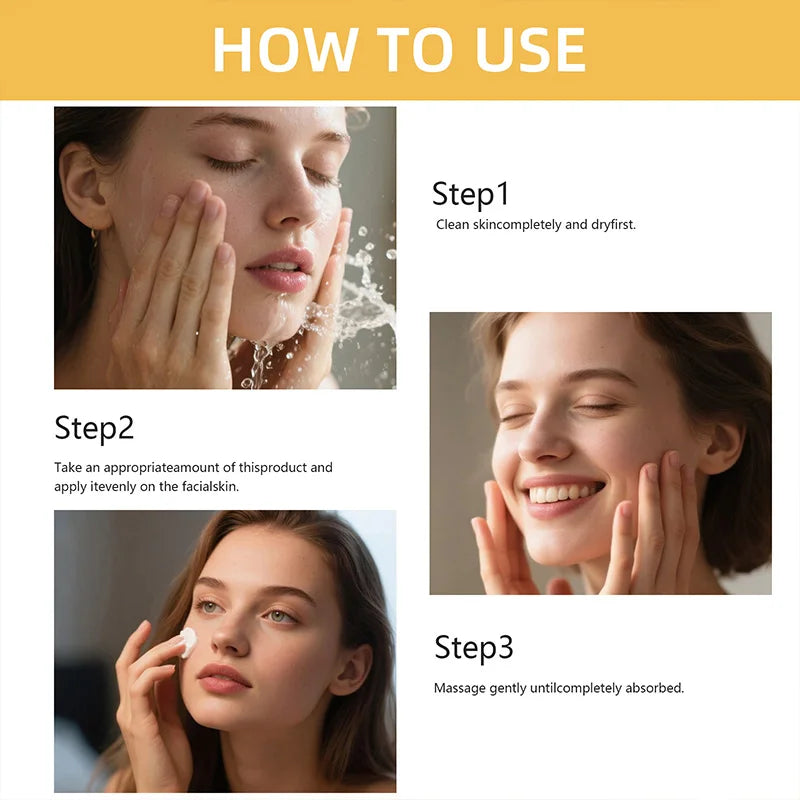 HOW TO USE

Step1
Clean skincompletely and dryfirst.

Step2
Take an appropriateamount of thisproduct and apply itevenly on the facialskin.

Step3
Massage gently untilcompletely absorbed.