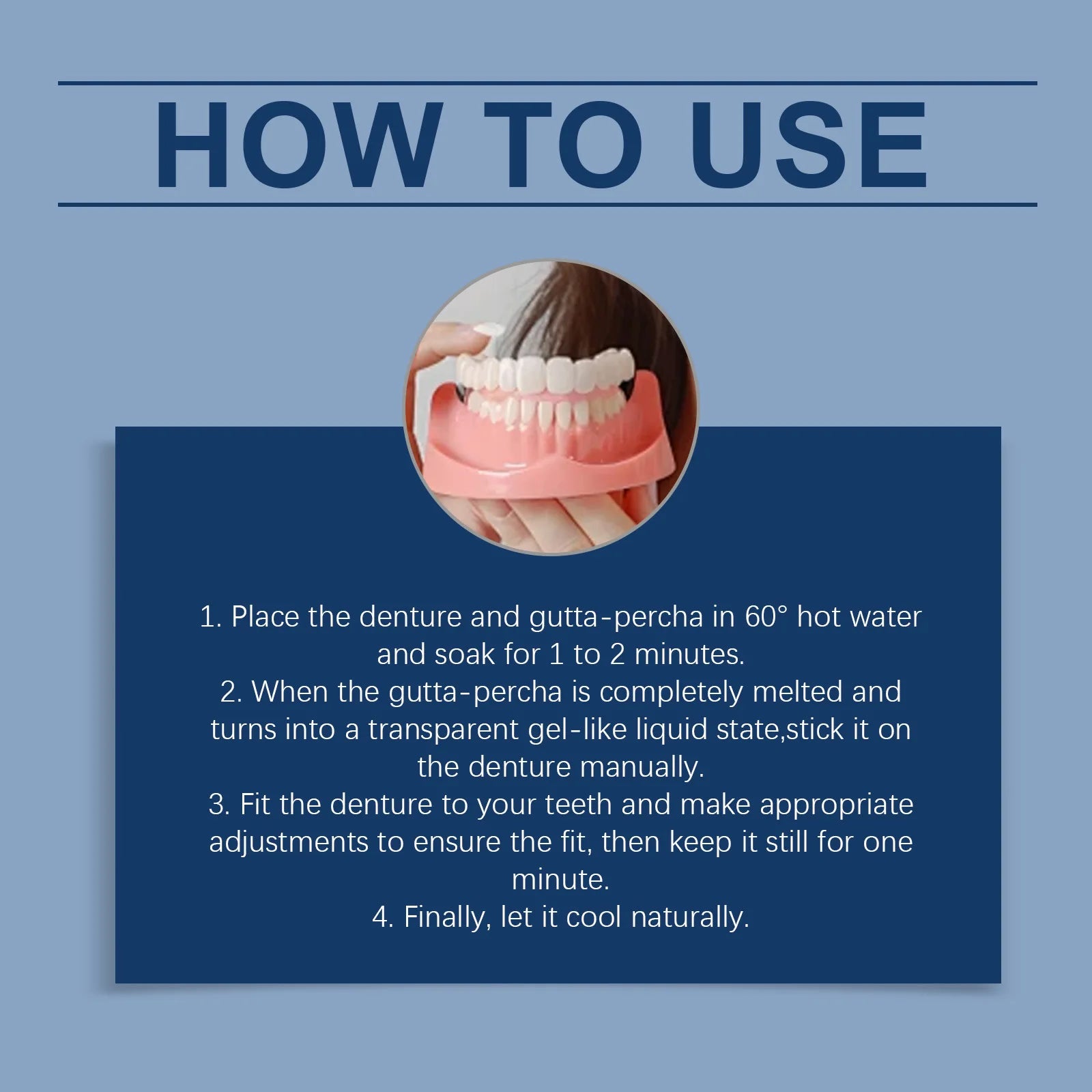 HOW TO USE

1. Place the denture and gutta-percha in 60° hot water and soak for 1 to 2 minutes.
2. When the gutta-percha is completely melted and turns into a transparent gel-like liquid state,stick it on the denture manually.
3. Fit the denture to your teeth and make appropriate adjustments to ensure the fit, then keep it still for one minute.
4. Finally, let it cool naturally.