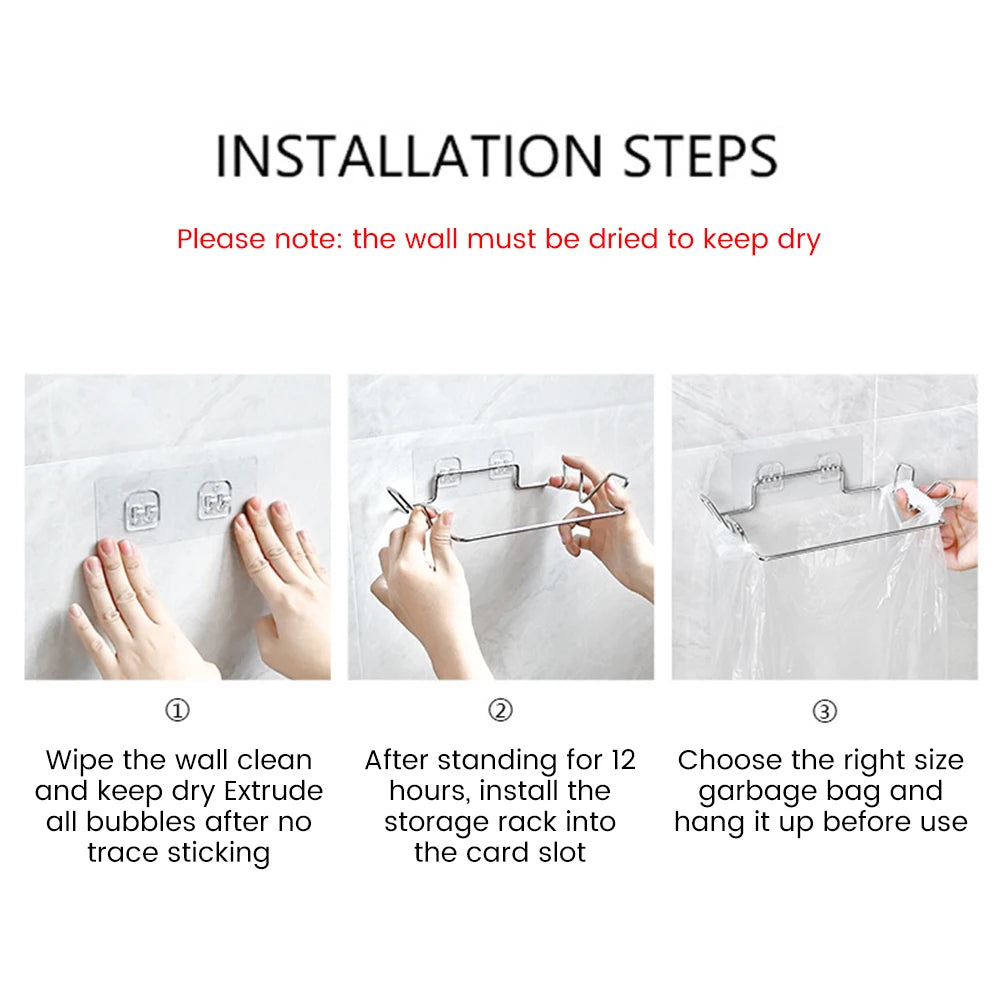 INSTALLATION STEPS

Please note: the wall must be dried to keep dry

①

Wipe the wall clean and keep dry Extrude all bubbles after no trace sticking

②

After standing for 12 hours, install the storage rack into the card slot

③

Choose the right size garbage bag and hang it up before use