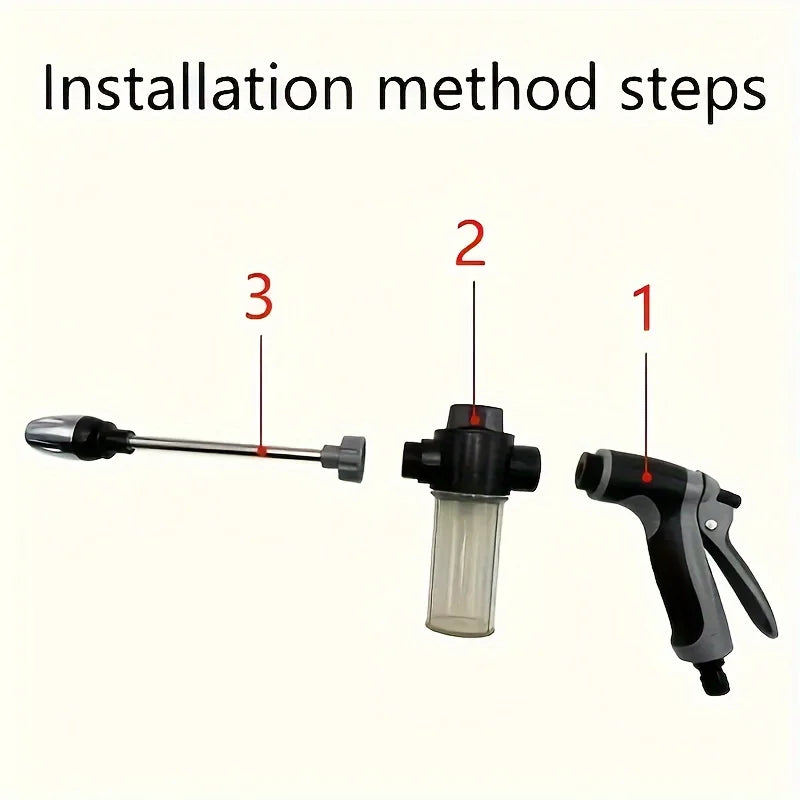 Installation method steps

3

2

1