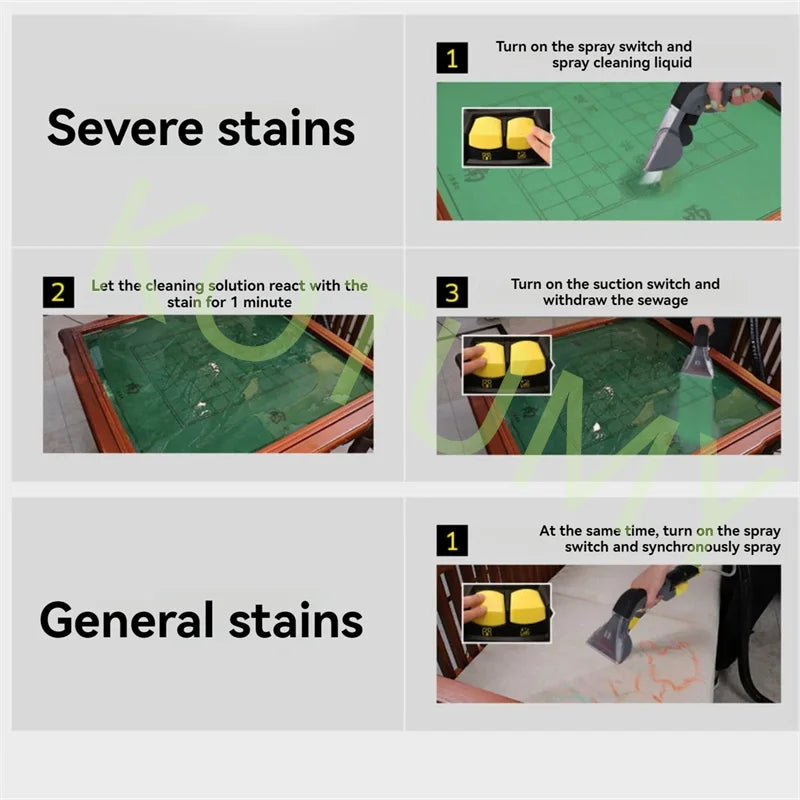 Severe stains

1 Turn on the spray switch and spray cleaning liquid

2 Let the cleaning solution react with the stain for 1 minute

3 Turn on the suction switch and withdraw the sewage

General stains

1 At the same time, turn on the spray switch and synchronously spray

KOTUMY