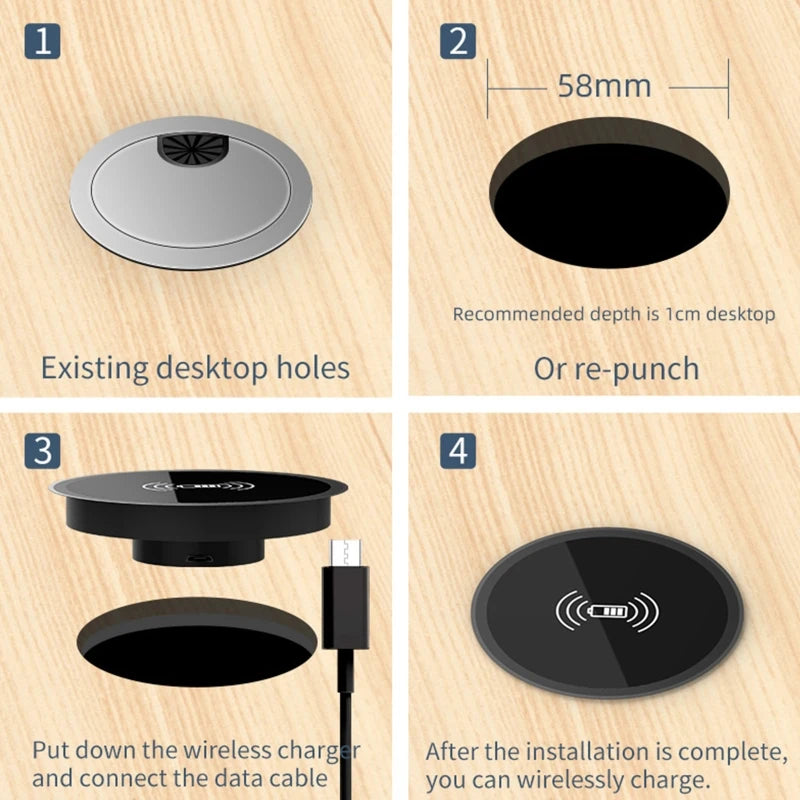 1

Existing desktop holes

2

58mm

Recommended depth is 1cm desktop

Or re-punch

3

Put down the wireless charger and connect the data cable

4

After the installation is complete, you can wirelessly charge.