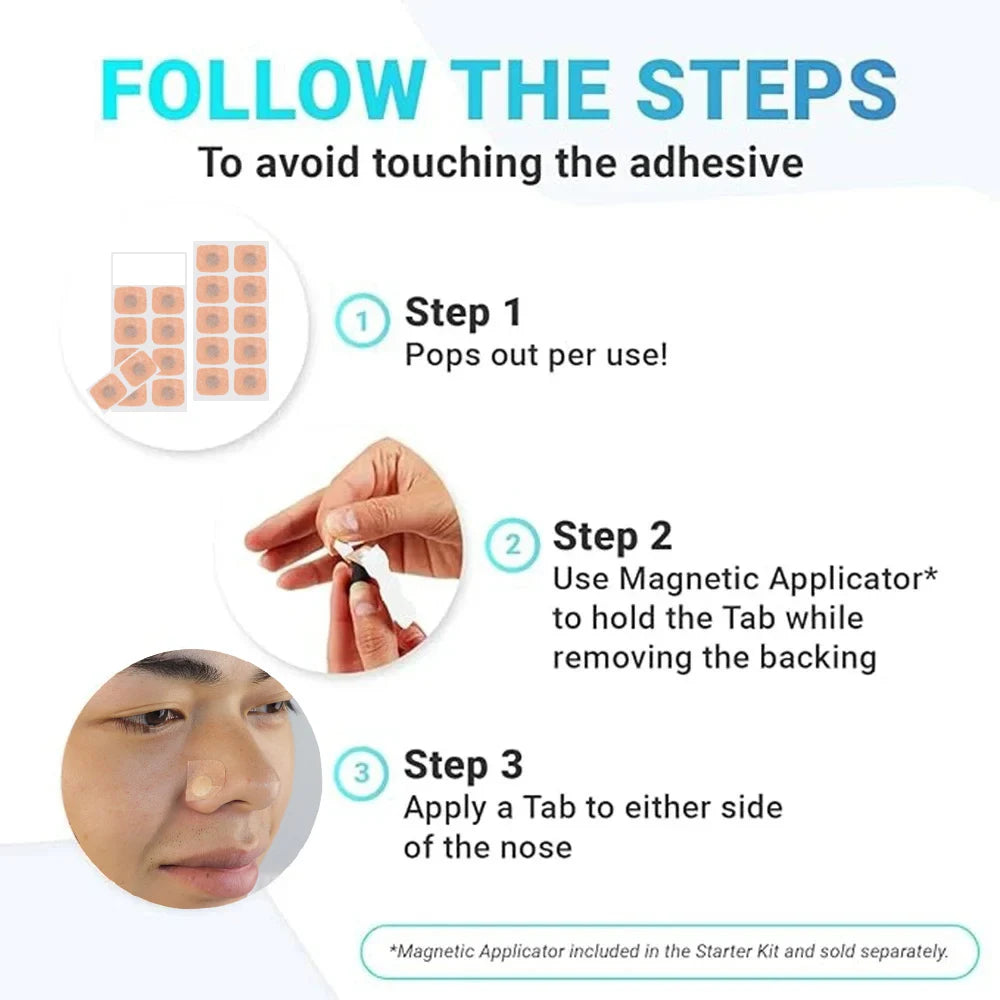 FOLLOW THE STEPS
To avoid touching the adhesive

1 Step 1
Pops out per use!

2 Step 2
Use Magnetic Applicator* to hold the Tab while removing the backing

3 Step 3
Apply a Tab to either side of the nose

*Magnetic Applicator included in the Starter Kit and sold separately.