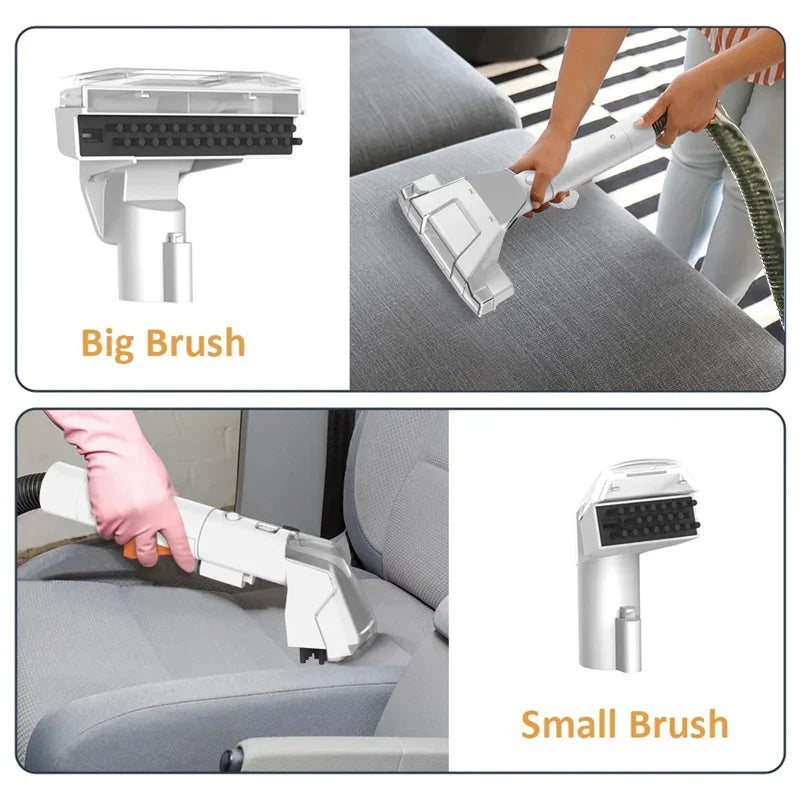 Big Brush

Small Brush