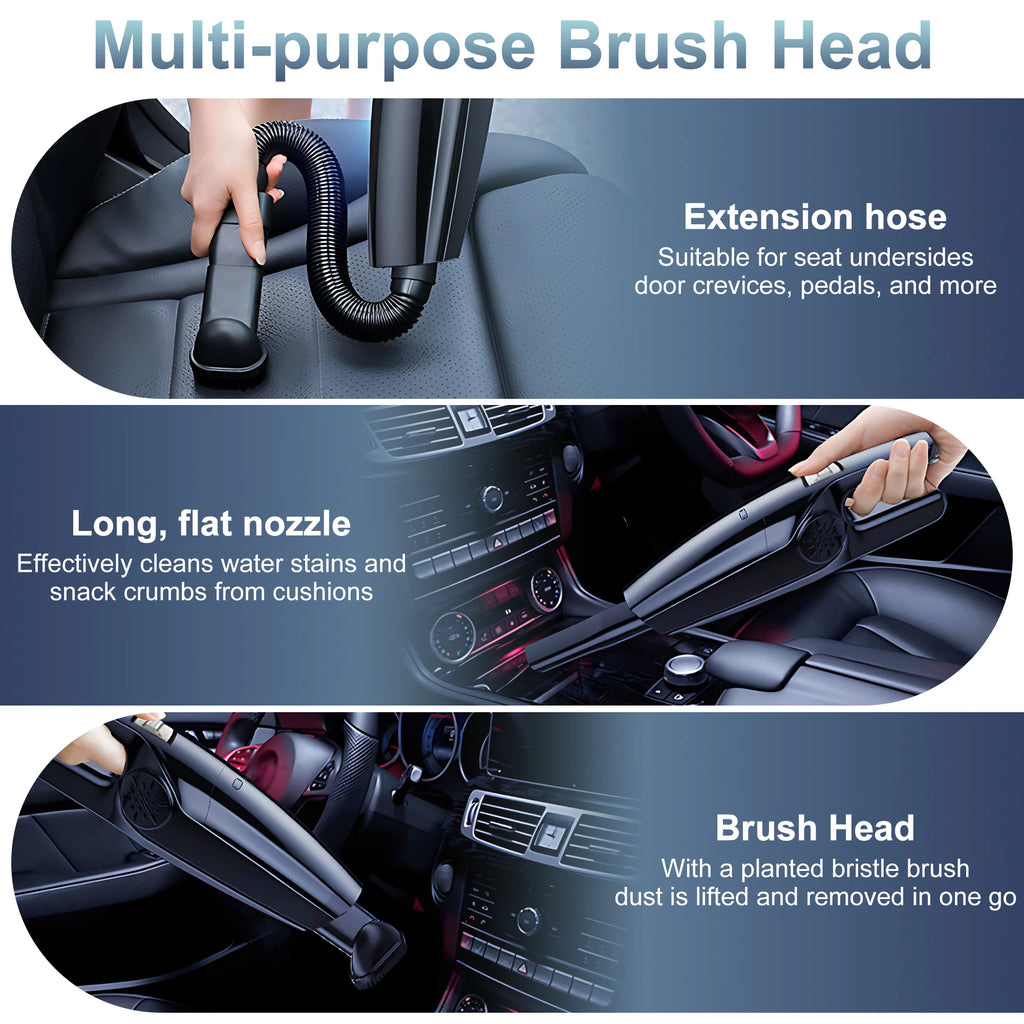 Multi-purpose Brush Head

Extension hose
Suitable for seat undersides door crevices, pedals, and more

Long, flat nozzle
Effectively cleans water stains and snack crumbs from cushions

Brush Head
With a planted bristle brush dust is lifted and removed in one go