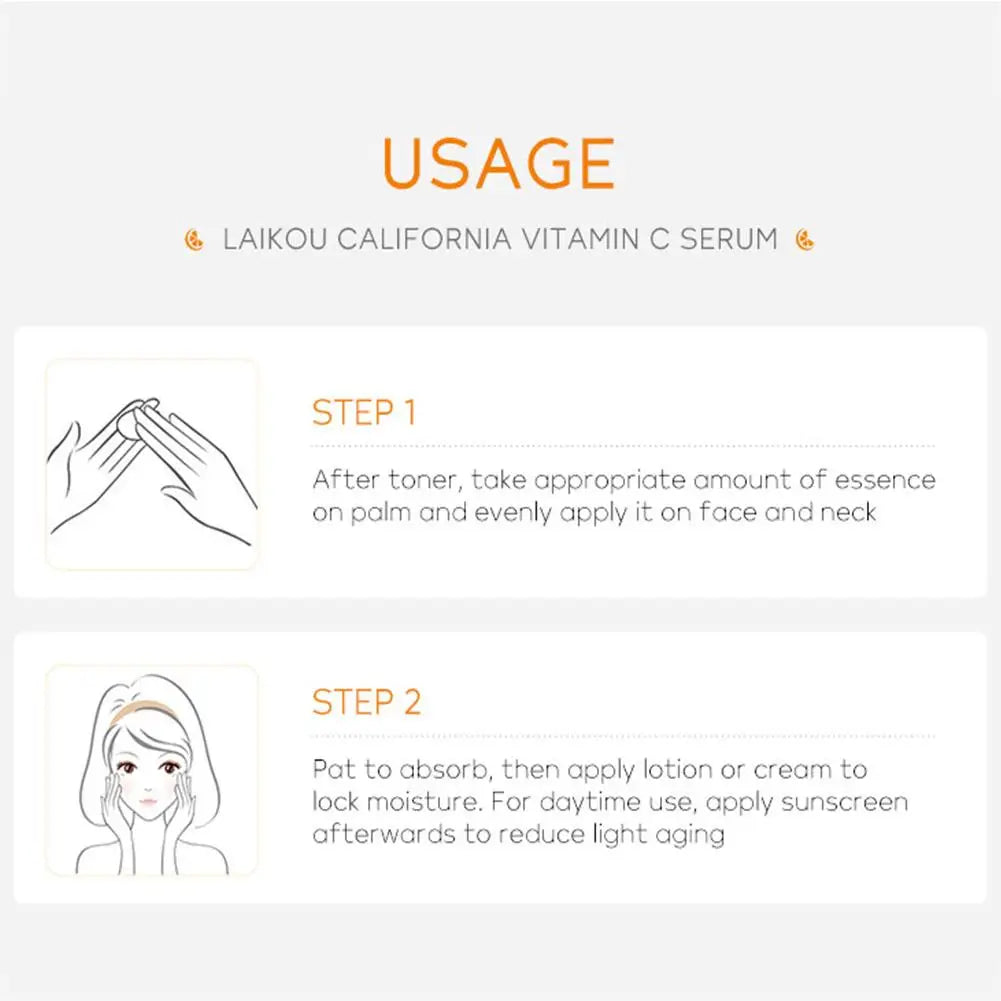 USAGE

LAIKOU CALIFORNIA VITAMIN C SERUM

STEP 1

After toner, take appropriate amount of essence on palm and evenly apply it on face and neck

STEP 2

Pat to absorb, then apply lotion or cream to lock moisture. For daytime use, apply sunscreen afterwards to reduce light aging