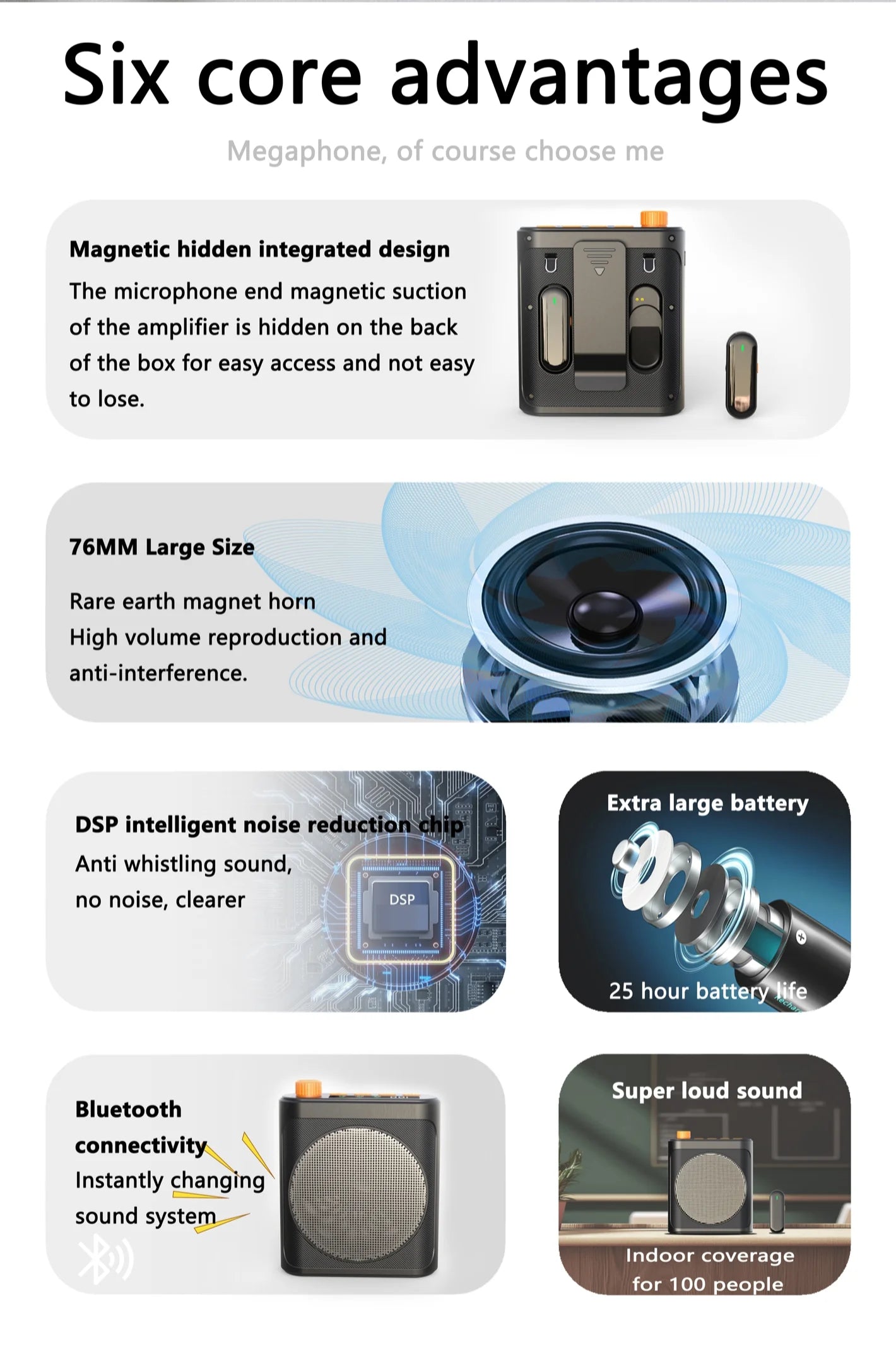 Six core advantages

Megaphone, of course choose me

Magnetic hidden integrated design

The microphone end magnetic suction of the amplifier is hidden on the back of the box for easy access and not easy to lose.

76MM Large Size

Rare earth magnet horn
High volume reproduction and anti-interference.

DSP intelligent noise reduction chip

Anti whistling sound,
no noise, clearer

DSP

Extra large battery

25 hour battery life

Bluetooth connectivity

Instantly changing sound system

Super loud sound

Indoor coverage for 100 people