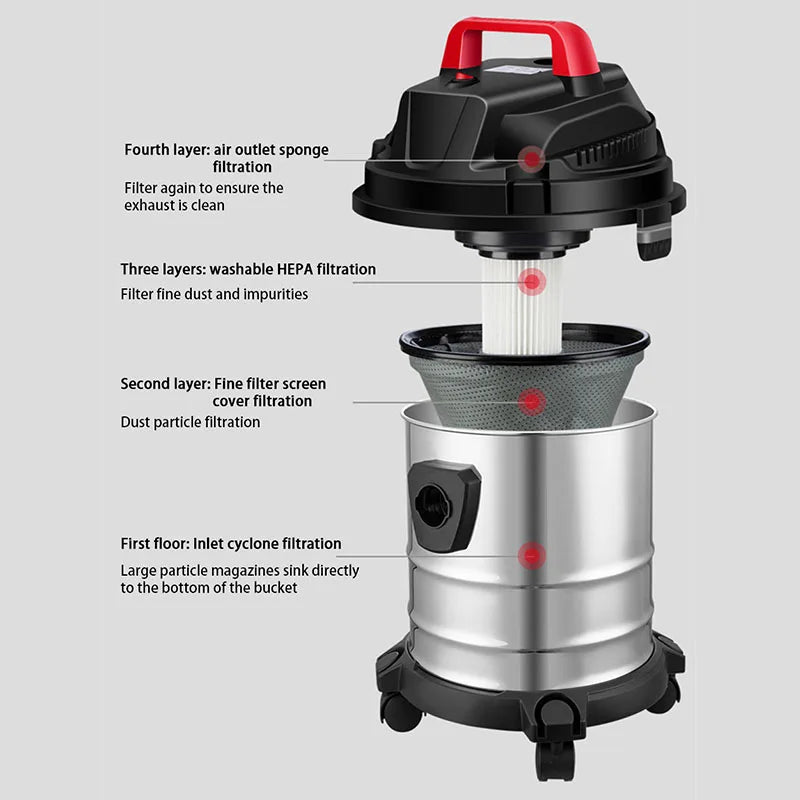 Fourth layer: air outlet sponge filtration

Filter again to ensure the exhaust is clean

Three layers: washable HEPA filtration

Filter fine dust and impurities

Second layer: Fine filter screen cover filtration

Dust particle filtration

First floor: Inlet cyclone filtration

Large particle magazines sink directly to the bottom of the bucket