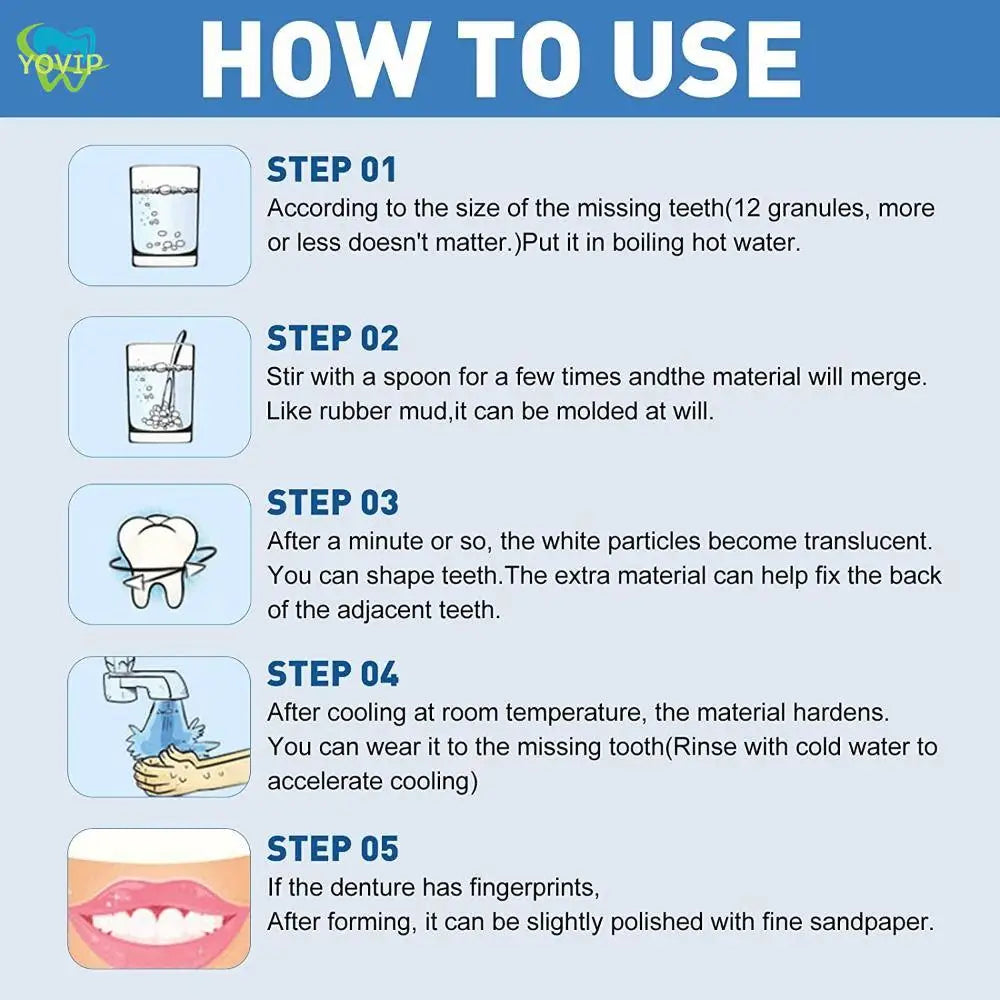 YOVIP

HOW TO USE

STEP 01
According to the size of the missing teeth(12 granules, more or less doesn't matter.)Put it in boiling hot water.

STEP 02
Stir with a spoon for a few times andthe material will merge. Like rubber mud,it can be molded at will.

STEP 03
After a minute or so, the white particles become translucent. You can shape teeth.The extra material can help fix the back of the adjacent teeth.

STEP 04
After cooling at room temperature, the material hardens. You can wear it to the missing tooth(Rinse with cold water to accelerate cooling)

STEP 05
If the denture has fingerprints,
After forming, it can be slightly polished with fine sandpaper.