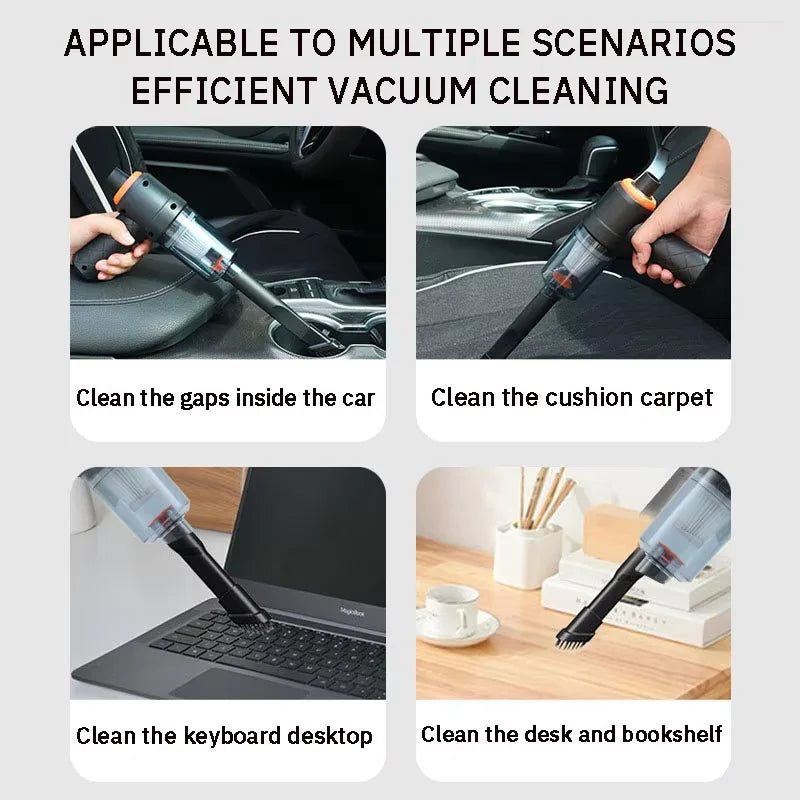 APPLICABLE TO MULTIPLE SCENARIOS
EFFICIENT VACUUM CLEANING

Clean the gaps inside the car

Clean the cushion carpet

MagicBook

Clean the keyboard desktop

Clean the desk and bookshelf